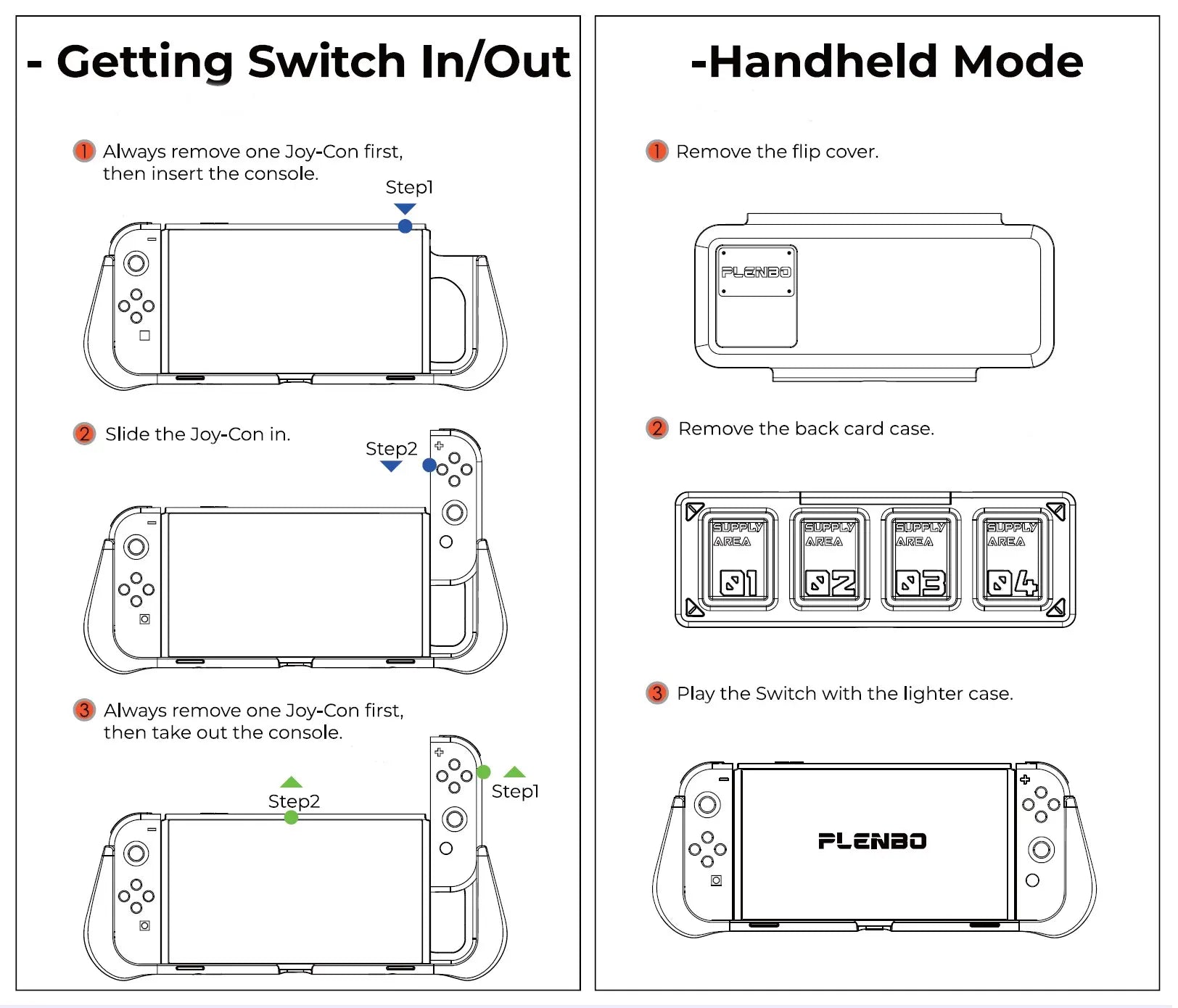 - Getting Switch In/Out

1 Always remove one Joy-Con first, then insert the console.

Step1

2 Slide the Joy-Con in.

Step2

3 Always remove one Joy-Con first, then take out the console.

Step2

Step1

-Handheld Mode

1 Remove the flip cover.

PLENBO

2 Remove the back card case.

SUPPLY AREA 01

SUPPLY AREA 02

SUPPLY AREA 03

SUPPLY AREA 04

3 Play the Switch with the lighter case.

PLENBO